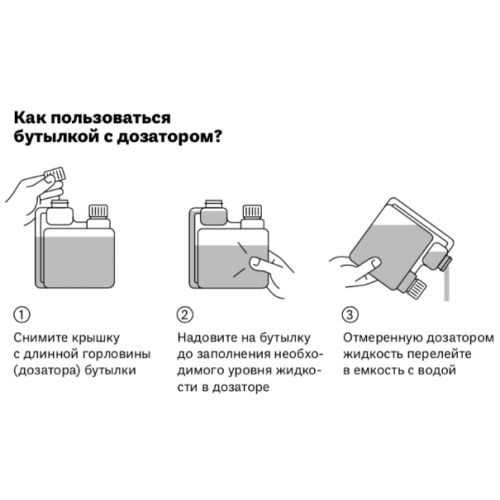 Как пользоваться бутылкой с дозатором?

①

Снимите крышку с длинной горловины (дозатора) бутылки

②

Надовите на бутылку до заполнения необходимого уровня жидкости в дозаторе

③

Отмеренную дозатором жидкость перелейте в емкость с водой