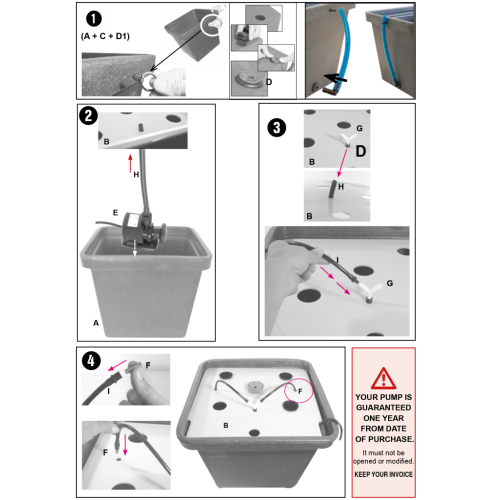 1
(A + C + D1)

D

2

B

H

E

A

3

G

D

B

H

B

I

G

4

F

I

F

F

B

YOUR PUMP IS GUARANTEED ONE YEAR FROM DATE OF PURCHASE.

It must not be opened or modified.

KEEP YOUR INVOICE